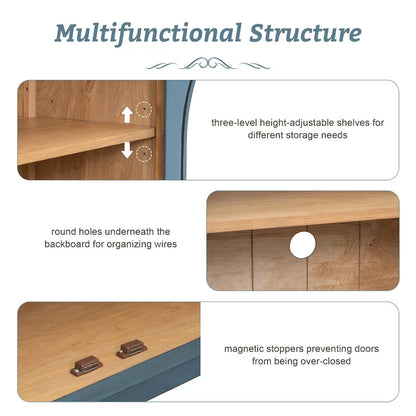 Multifunctional Structure

three-level height-adjustable shelves for different storage needs

round holes underneath the backboard for organizing wires

magnetic stoppers preventing doors from being over-closed