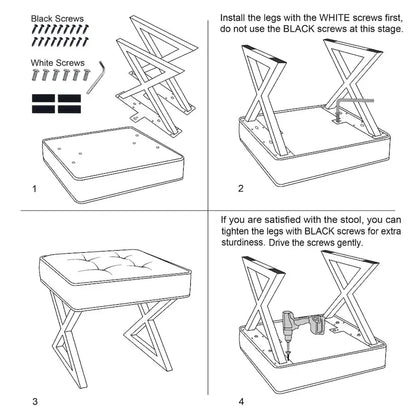 Black Screws

White Screws

1

Install the legs with the WHITE screws first, do not use the BLACK screws at this stage.

2

3

If you are satisfied with the stool, you can tighten the legs with BLACK screws for extra sturdiness. Drive the screws gently.

4