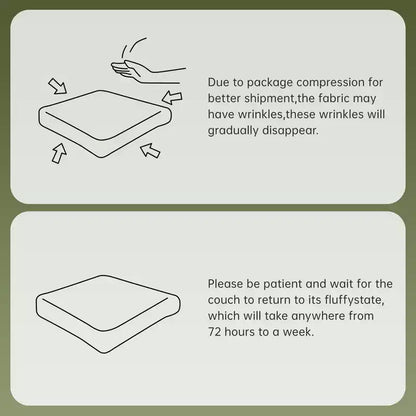 Due to package compression for better shipment,the fabric may have wrinkles,these wrinkles will gradually disappear.

Please be patient and wait for the couch to return to its fluffystate, which will take anywhere from 72 hours to a week.