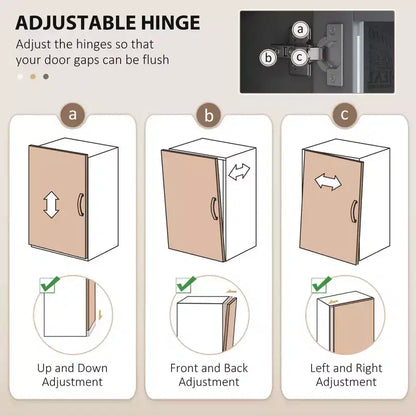 ADJUSTABLE HINGE
Adjust the hinges so that your door gaps can be flush

a
b
c

a
Up and Down Adjustment

b
Front and Back Adjustment

c
Left and Right Adjustment