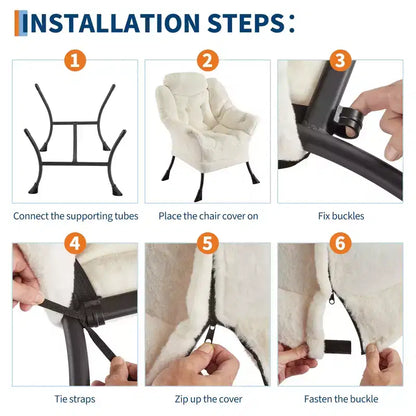 INSTALLATION STEPS:

1
Connect the supporting tubes

2
Place the chair cover on

3
Fix buckles

4
Tie straps

5
Zip up the cover

6
Fasten the buckle